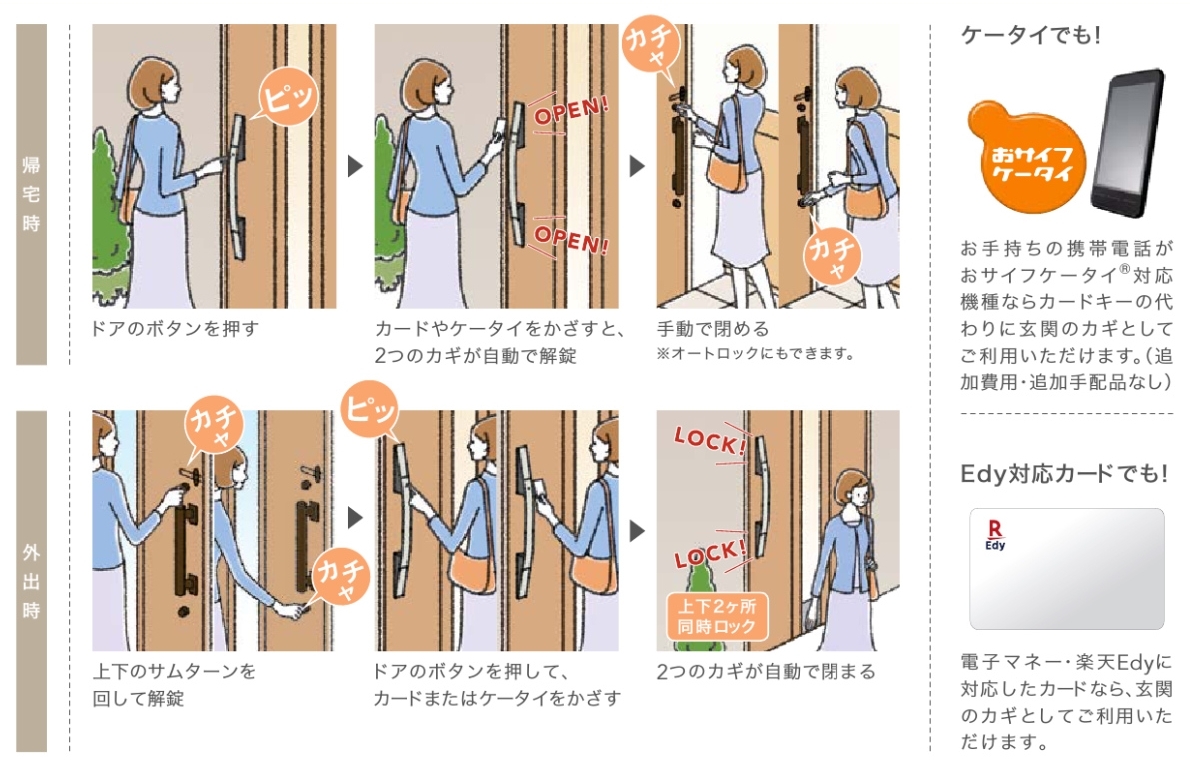 帰宅時

ピッ

ドアのボタンを押す

OPEN!

OPEN!

カードやケータイをかざすと、2つのカギが自動で解錠

カチャ

カチャ

手動で閉める
※オートロックにもできます。

外出時

カチャ

カチャ

上下のサムターンを回して解錠

ピッ

ドアのボタンを押して、カードまたはケータイをかざす

LOCK!

LOCK!

上下2ヶ所同時ロック

2つのカギが自動で閉まる

ケータイでも!

おサイフケータイ

お手持ちの携帯電話がおサイフケータイ®対応機種ならカードキーの代わりに玄関のカギとしてご利用いただけます。(追加費用・追加手配品なし)

Edy対応カードでも!

R Edy

電子マネー・楽天Edyに対応したカードなら、玄関のカギとしてご利用いただけます。